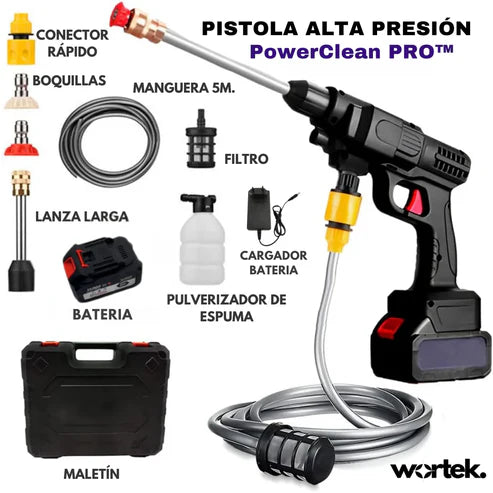 PISTOLA ALTA PRESIÓN
PowerClean PRO™

CONECTOR RÁPIDO

BOQUILLAS

MANGUERA 5M.

FILTRO

LANZA LARGA

CARGADOR BATERIA

BATERIA

PULVERIZADOR DE ESPUMA

MALETÍN

wortek.